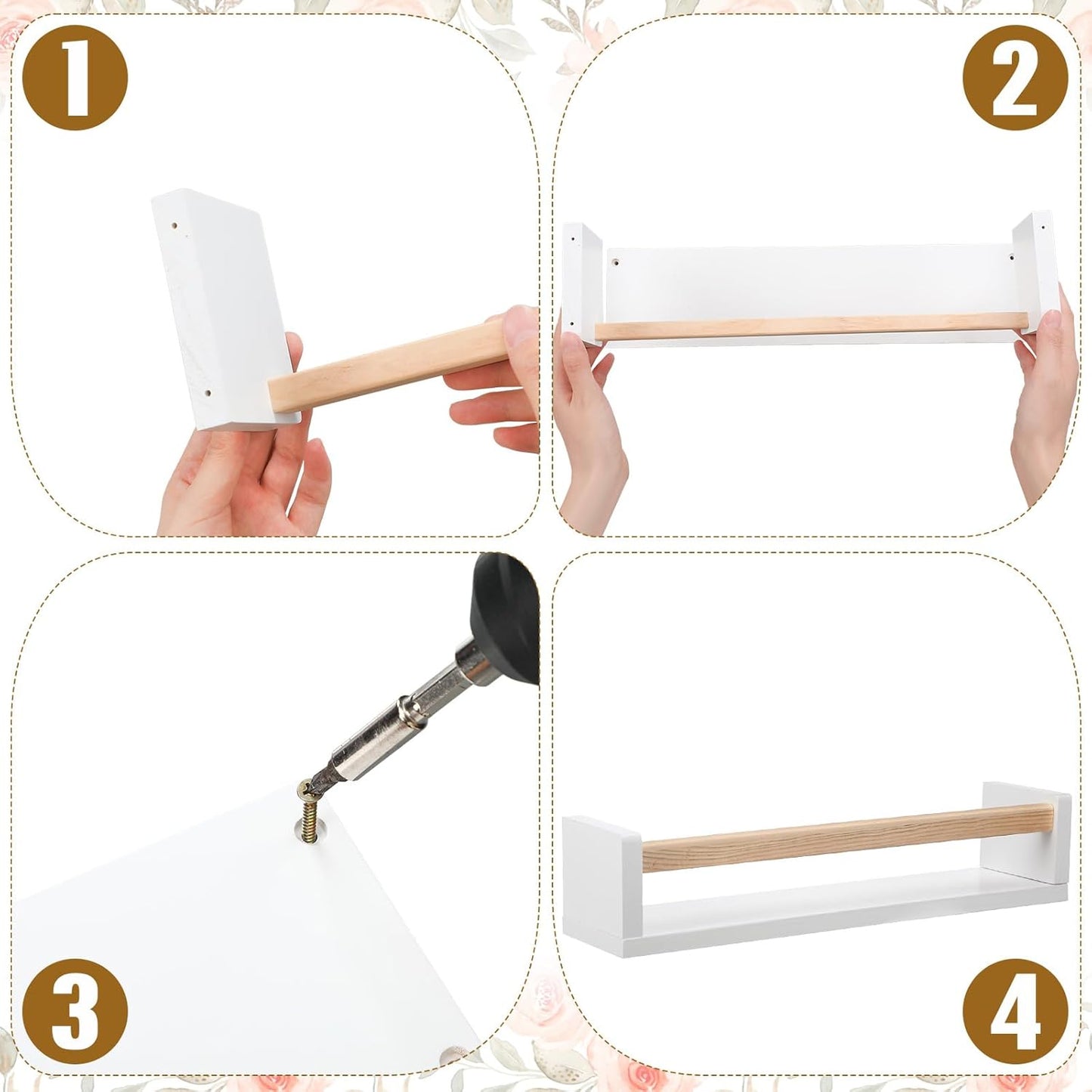 1

2

3

4