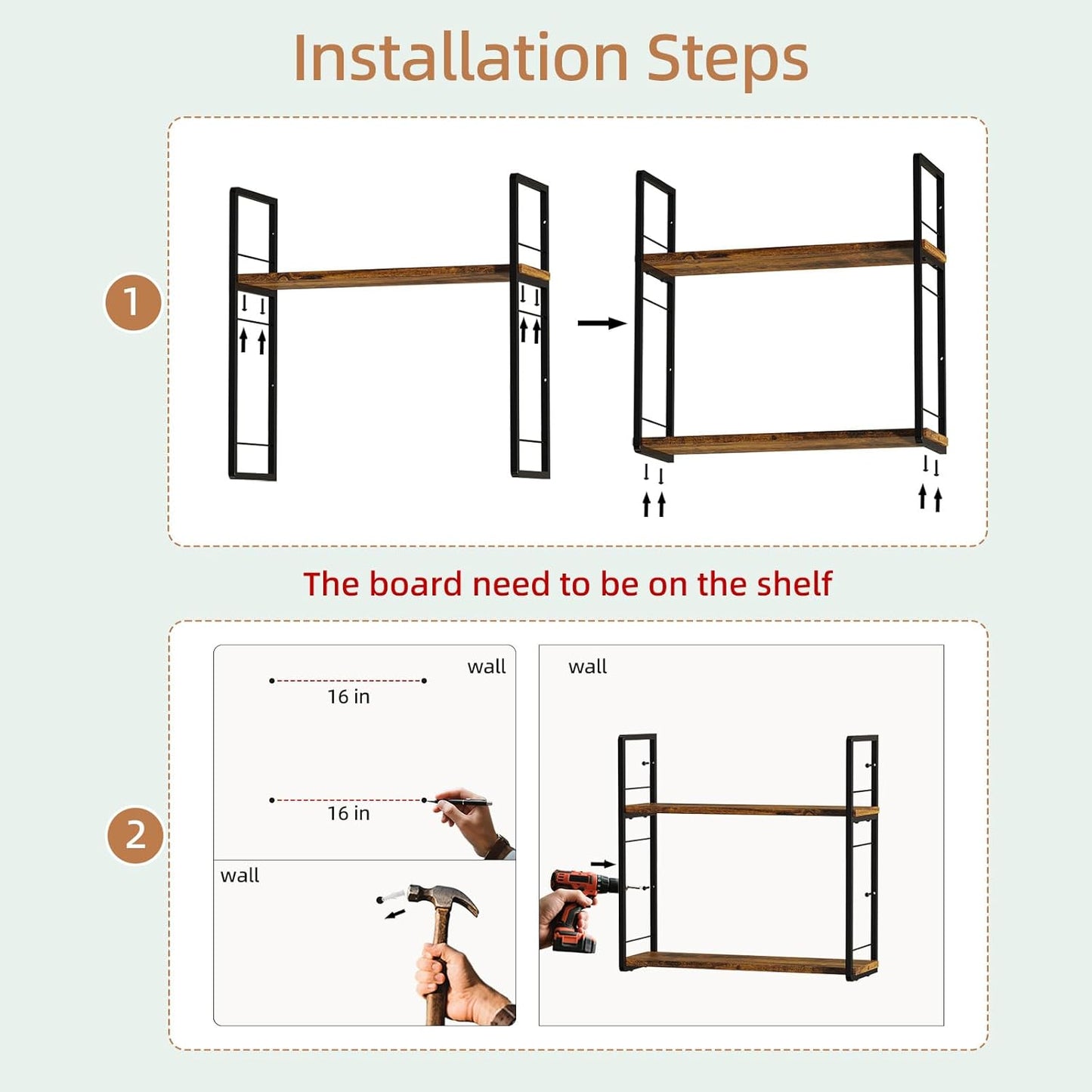 Installation Steps

1

The board need to be on the shelf

2

wall

16 in

16 in

wall

wall