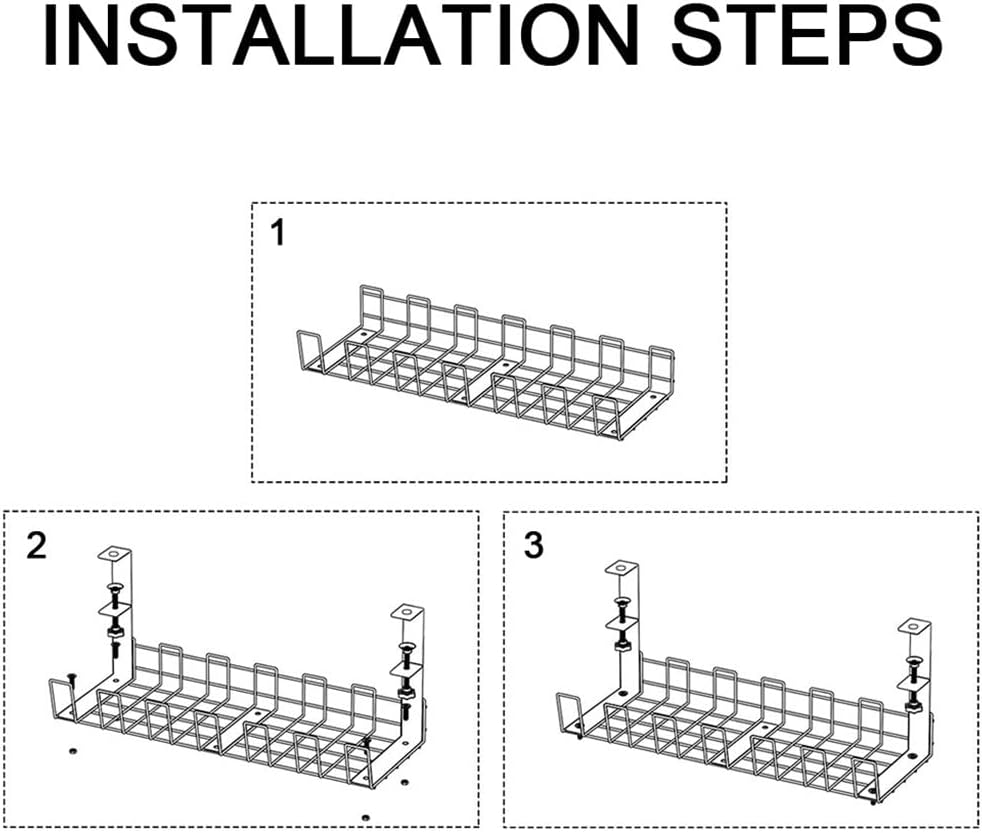 INSTALLATION STEPS

1

2

3