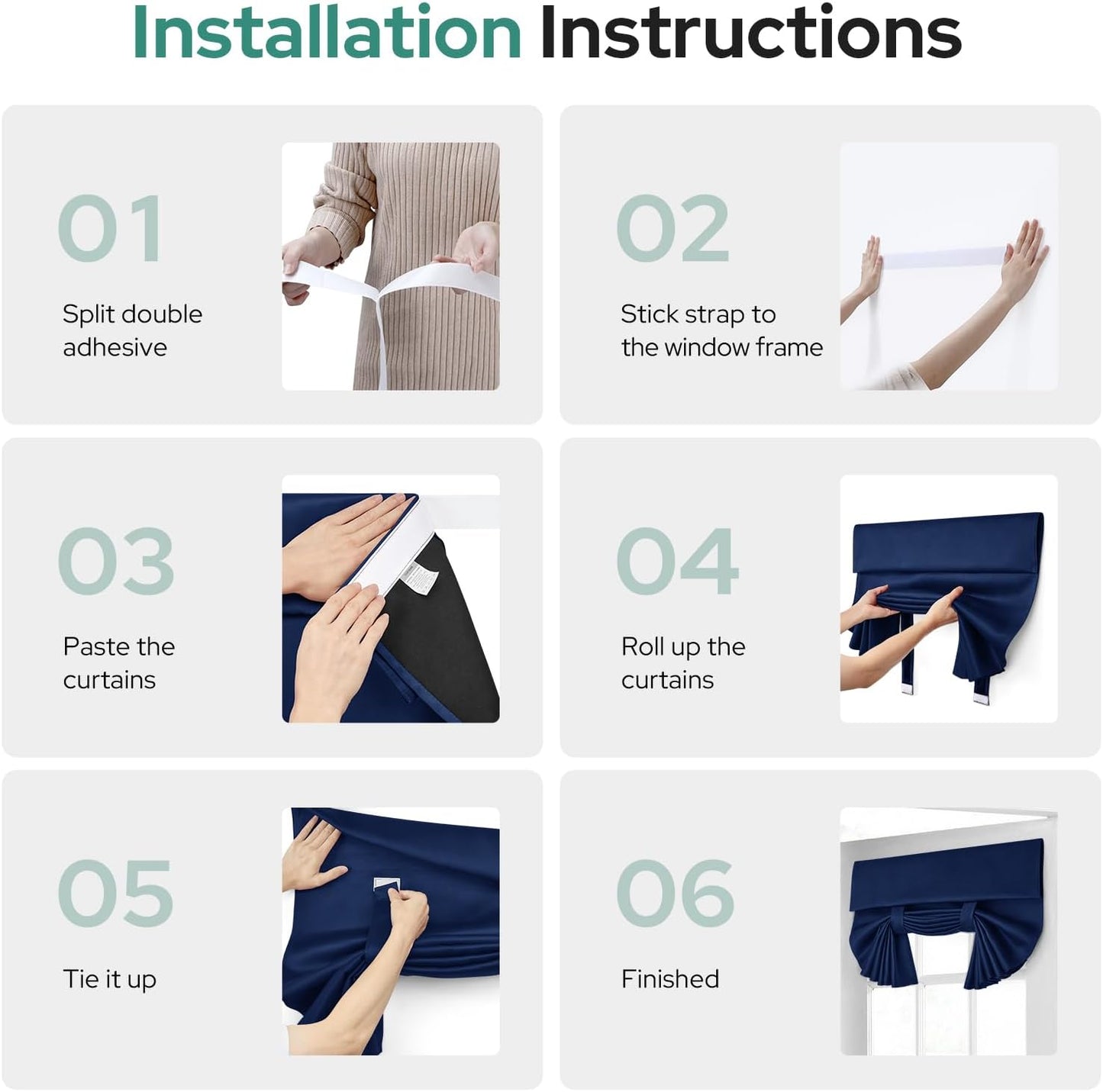 Installation Instructions

01

Split double adhesive

02

Stick strap to the window frame

03

Paste the curtains

04

Roll up the curtains

05

Tie it up

06

Finished