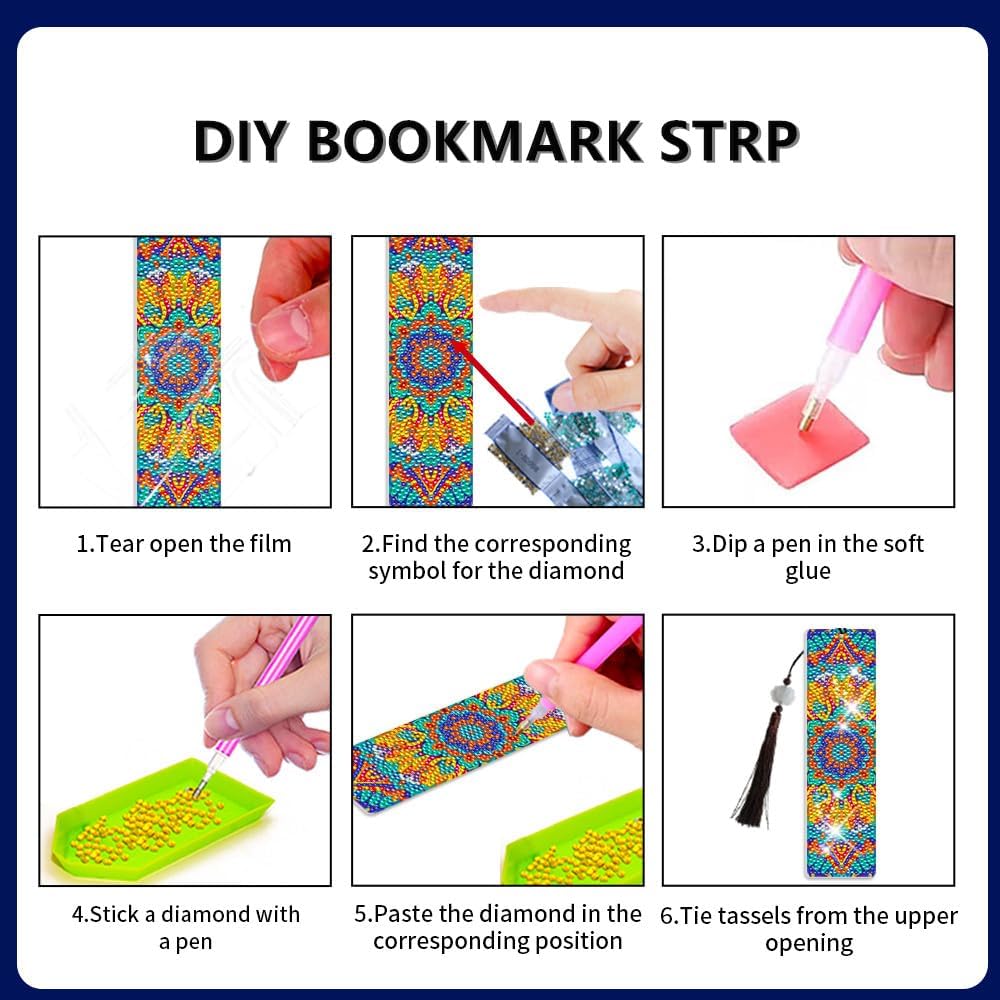 DIY BOOKMARK STRP

1.Tear open the film

2.Find the corresponding symbol for the diamond

3.Dip a pen in the soft glue

4.Stick a diamond with a pen

5.Paste the diamond in the corresponding position

6.Tie tassels from the upper opening