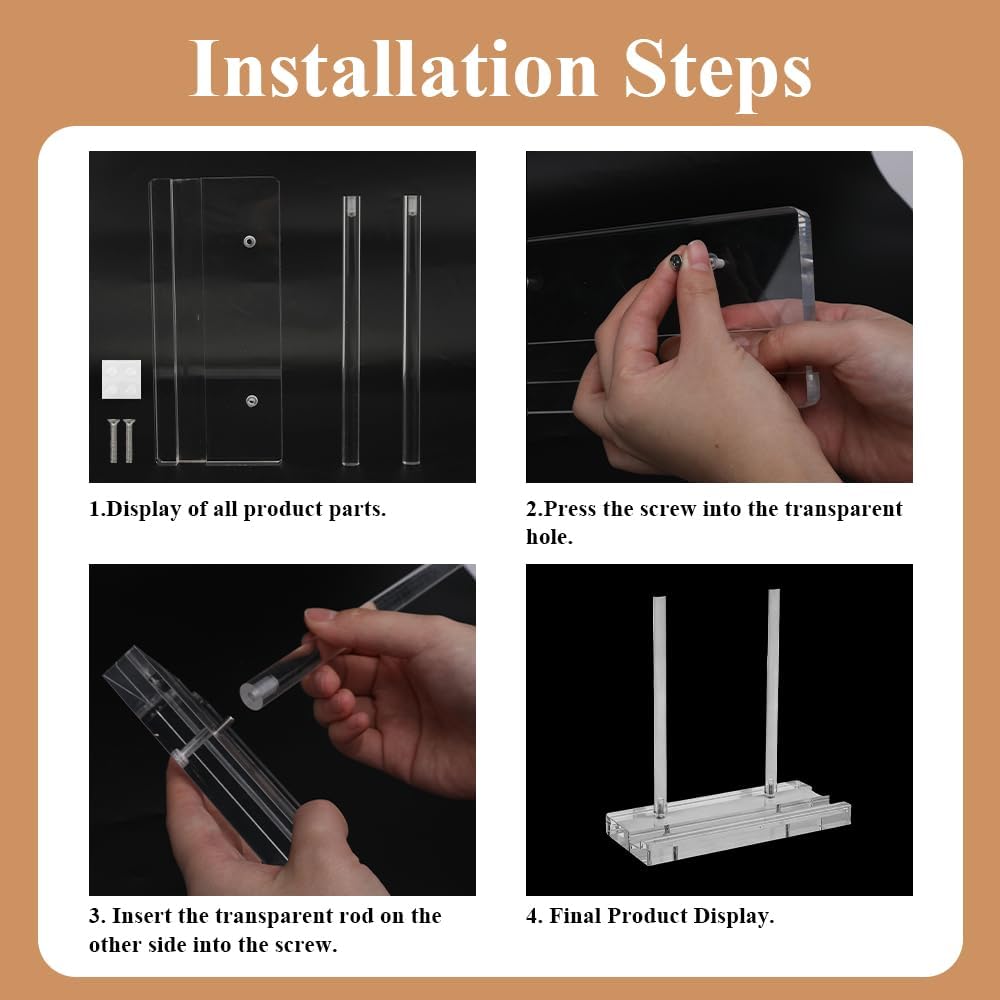 Installation Steps

1.Display of all product parts.

2.Press the screw into the transparent hole.

3. Insert the transparent rod on the other side into the screw.

4. Final Product Display.