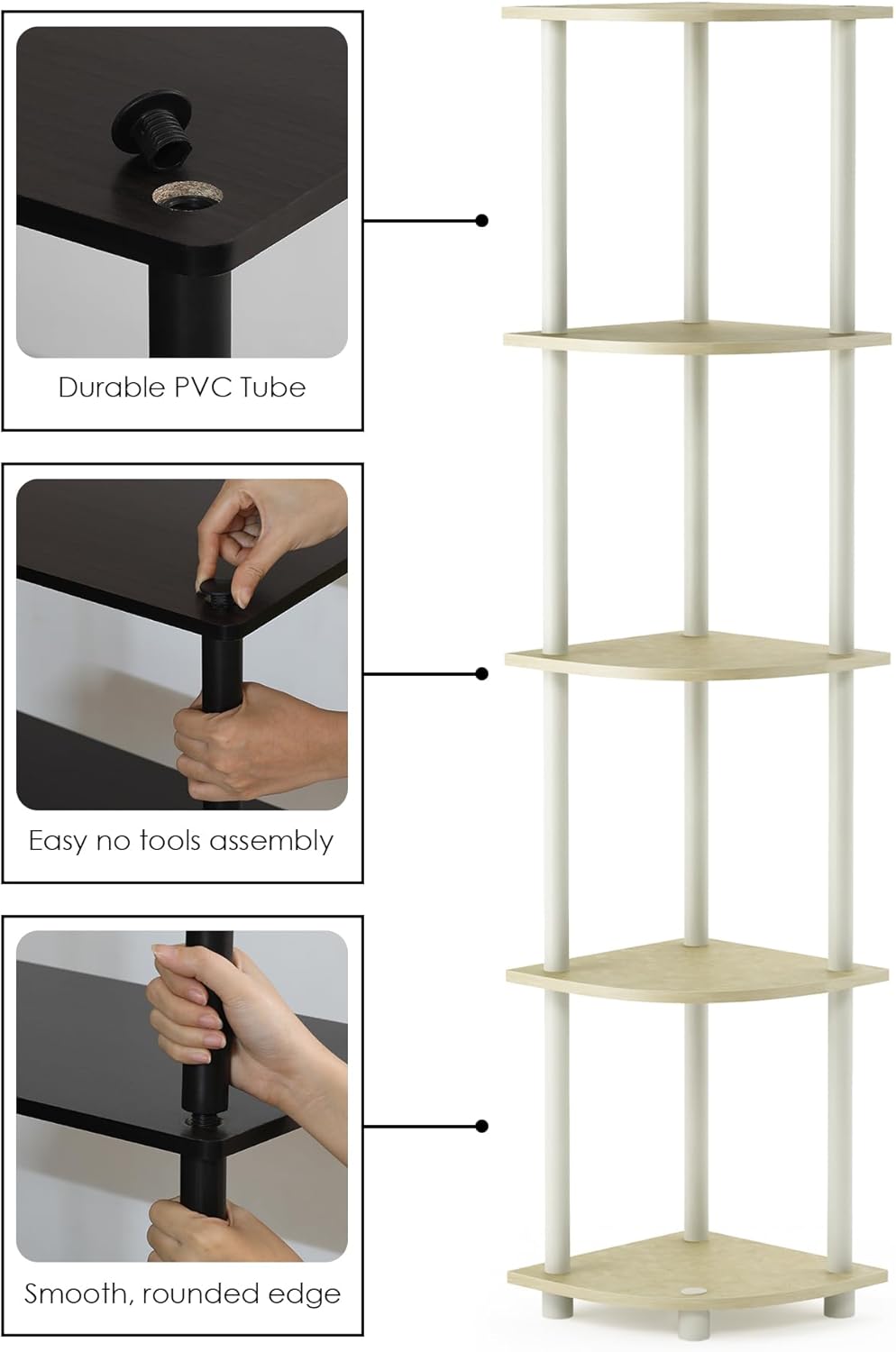 Durable PVC Tube

Easy no tools assembly

Smooth, rounded edge