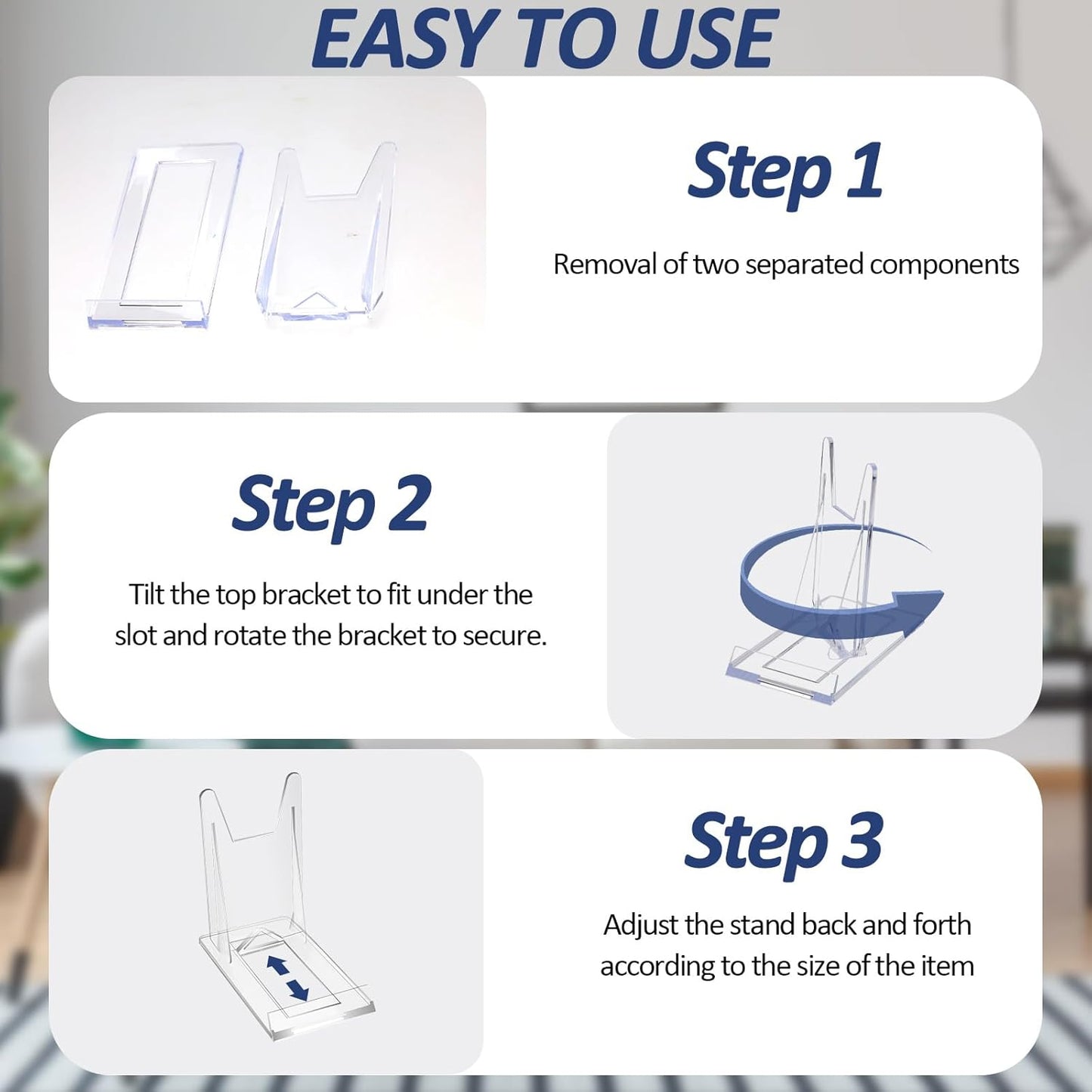 EASY TO USE

Step 1

Removal of two separated components

Step 2

Tilt the top bracket to fit under the slot and rotate the bracket to secure.

Step 3

Adjust the stand back and forth according to the size of the item