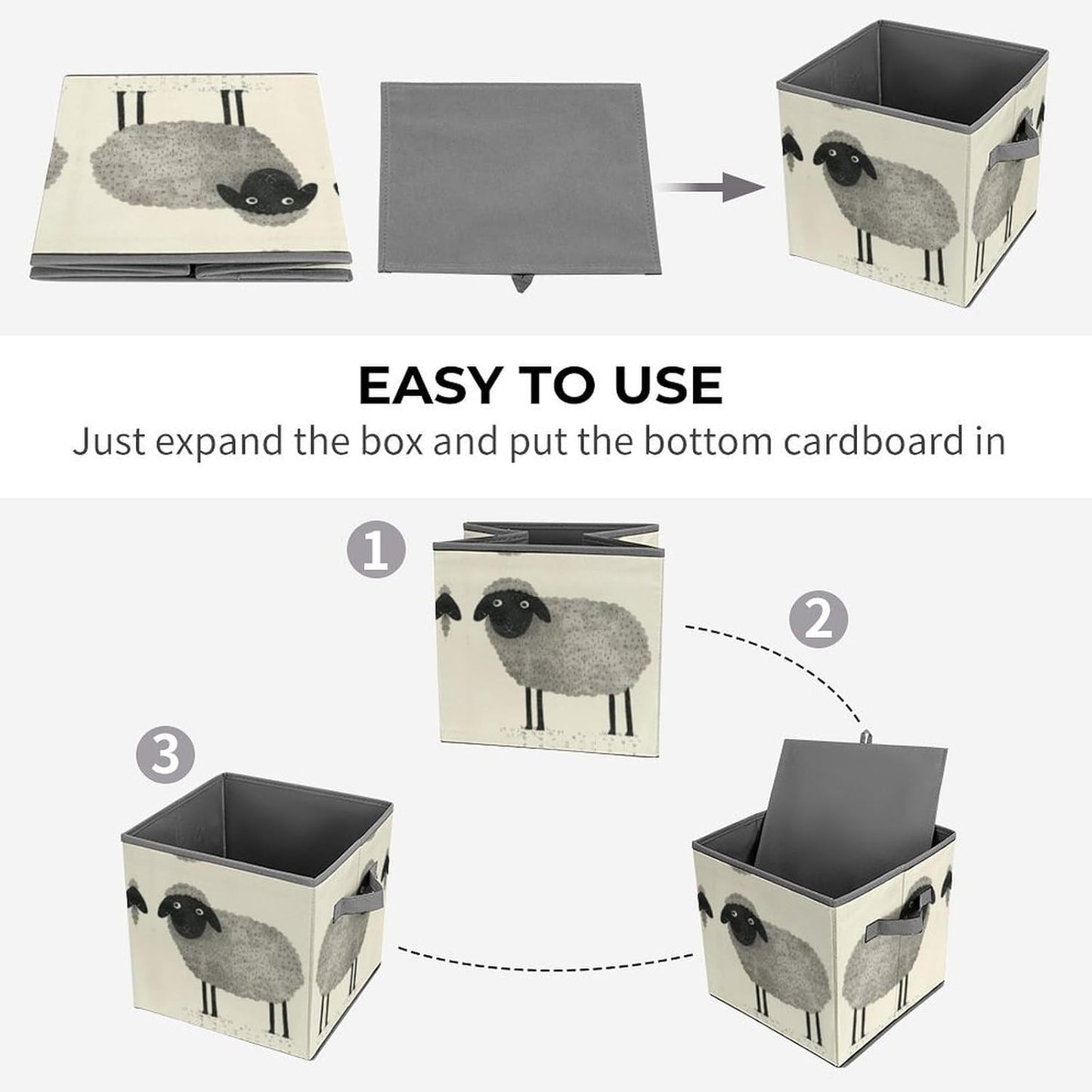 EASY TO USE
Just expand the box and put the bottom cardboard in

1

2

3