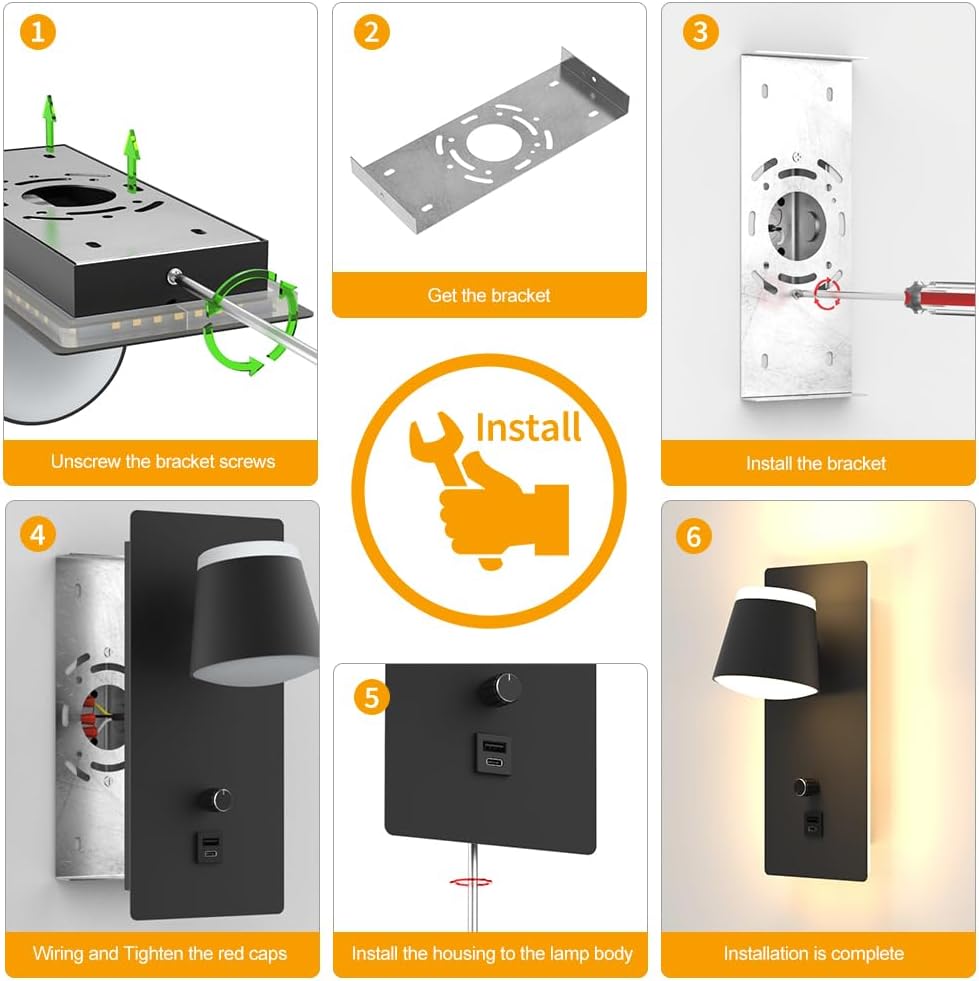 1

Unscrew the bracket screws

2

Get the bracket

3

Install the bracket

Install

4

Wiring and Tighten the red caps

5

Install the housing to the lamp body

6

Installation is complete