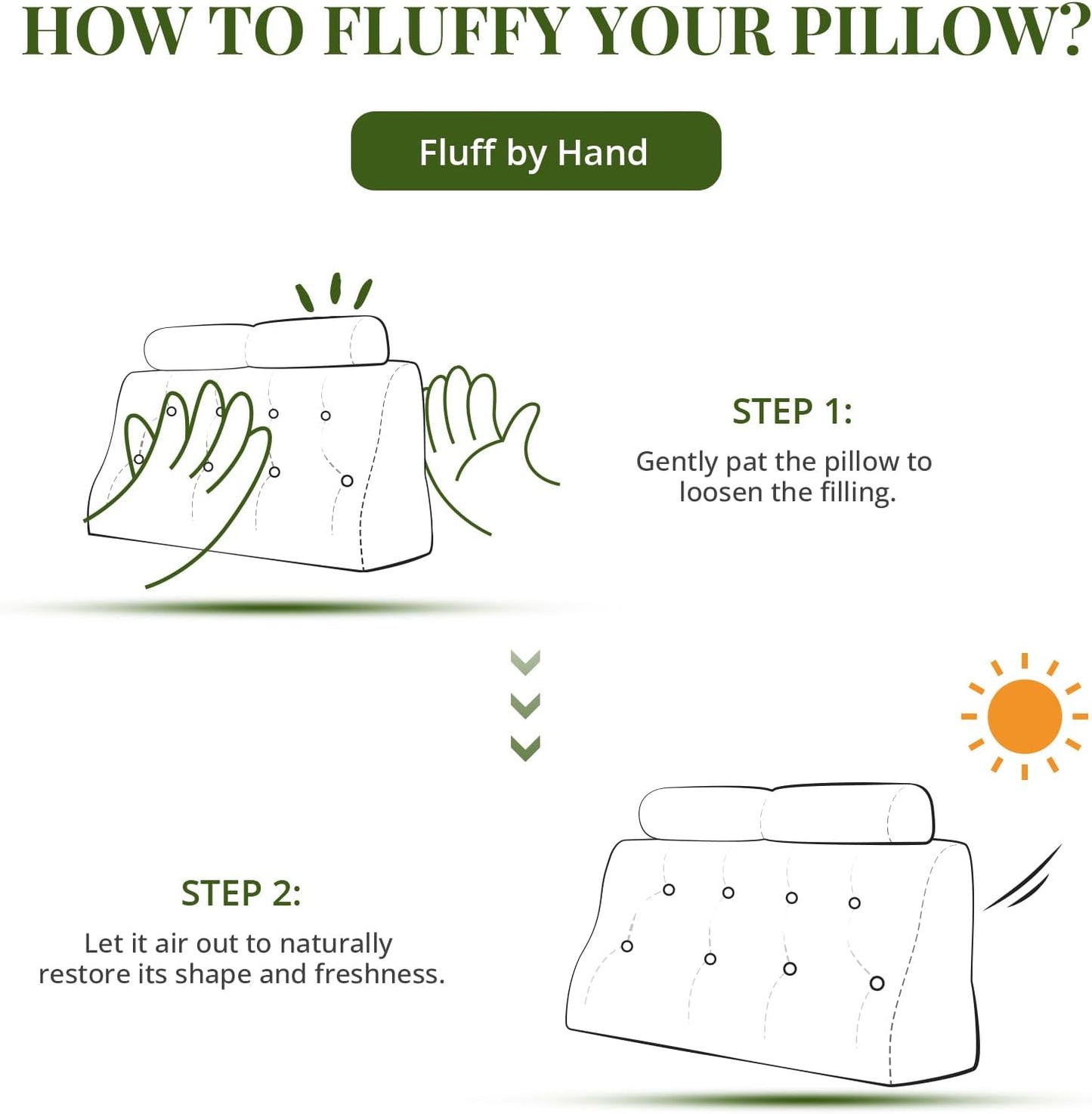 HOW TO FLUFFY YOUR PILLOW?

Fluff by Hand

STEP 1:
Gently pat the pillow to loosen the filling.

STEP 2:
Let it air out to naturally restore its shape and freshness.