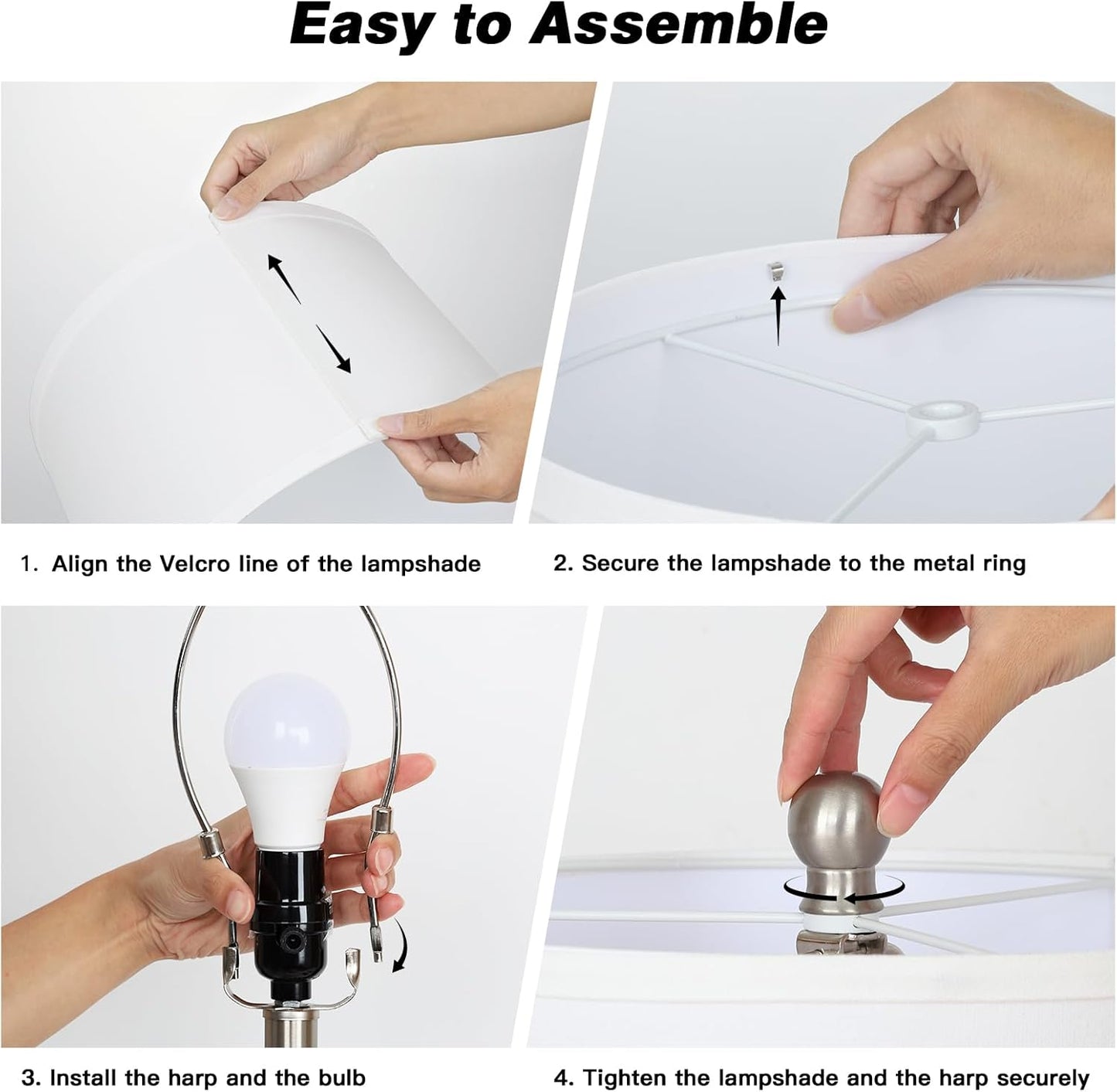 Easy to Assemble

1. Align the Velcro line of the lampshade

2. Secure the lampshade to the metal ring

3. Install the harp and the bulb

4. Tighten the lampshade and the harp securely