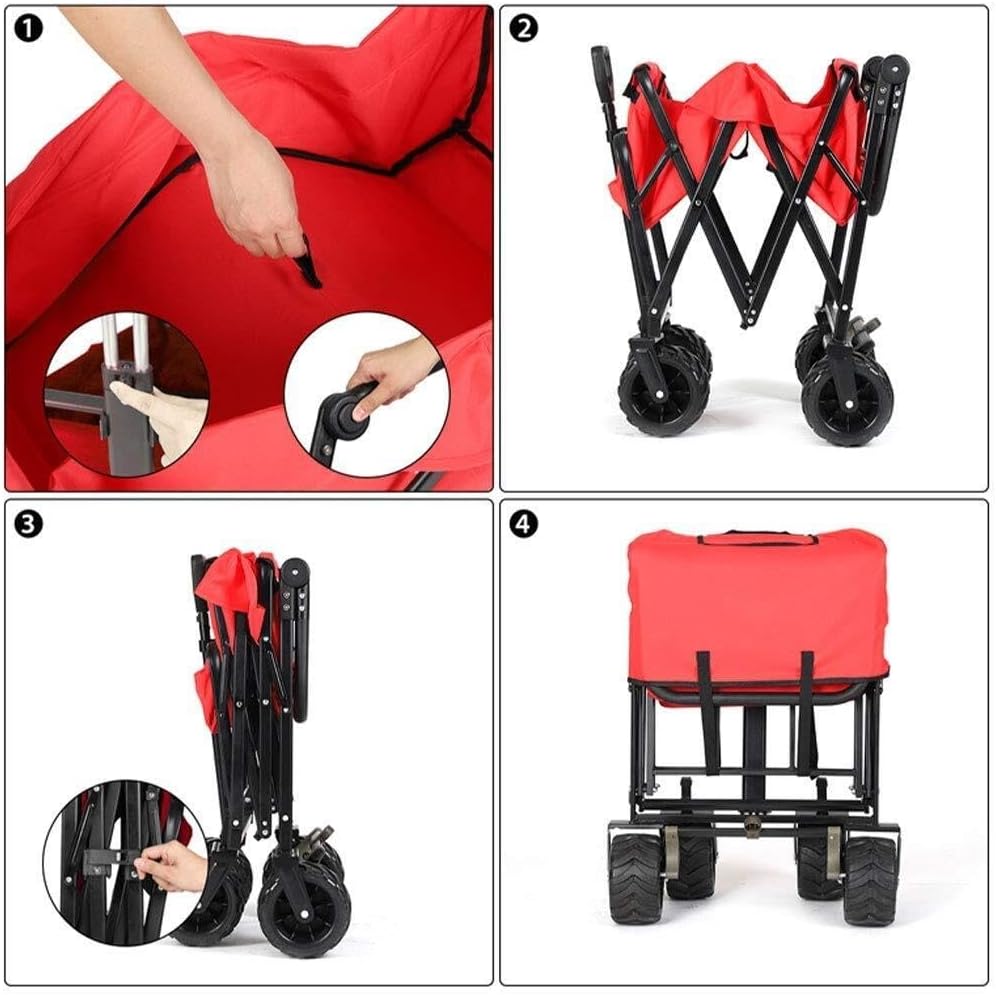 1

2

3

4