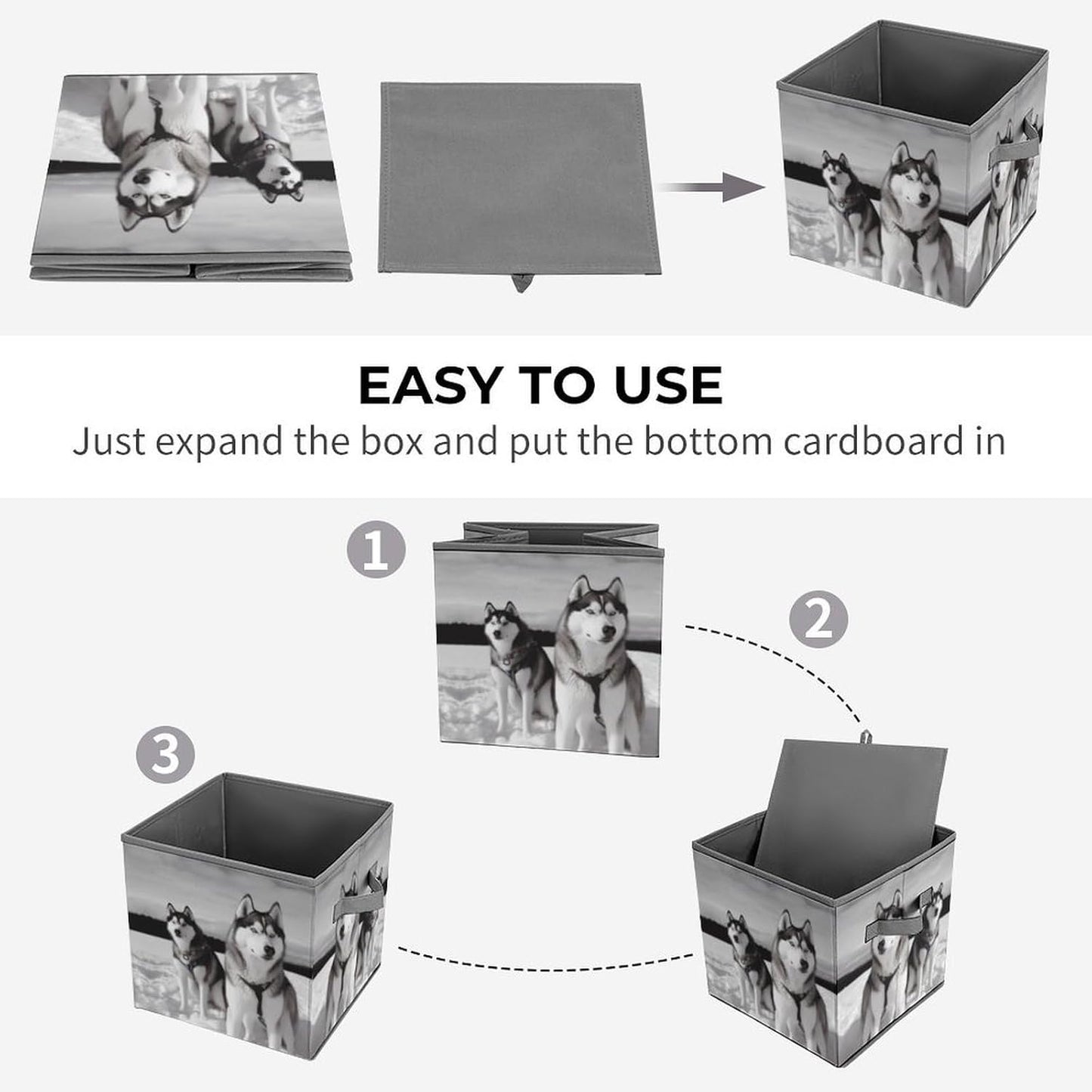 EASY TO USE

Just expand the box and put the bottom cardboard in

1

2

3