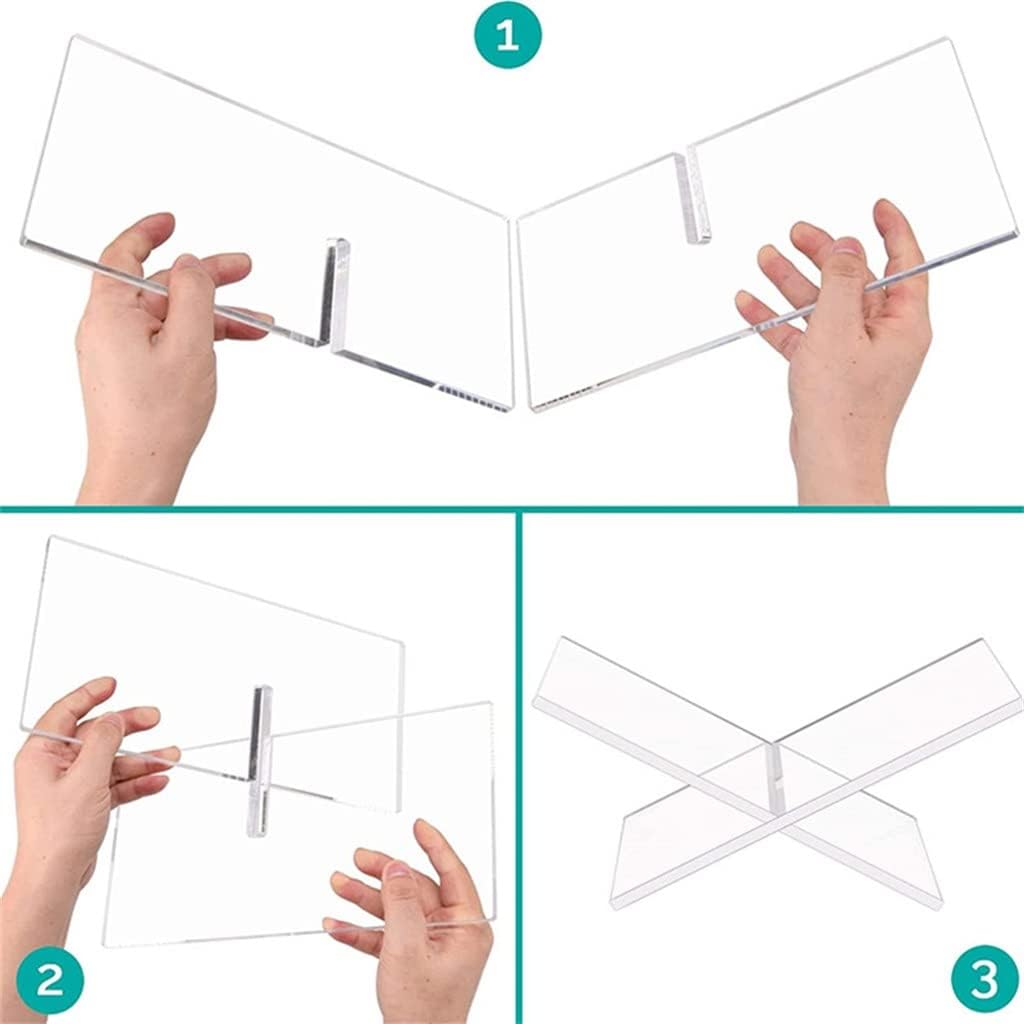 1

2

3