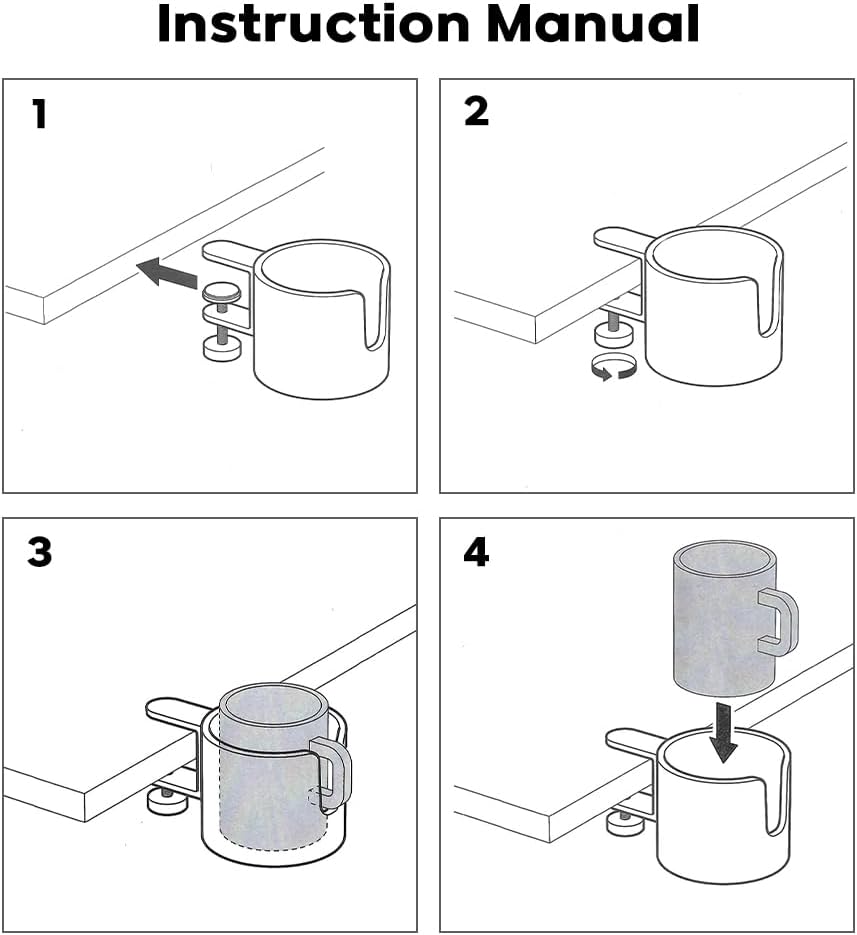 Instruction Manual

1

2

3

4