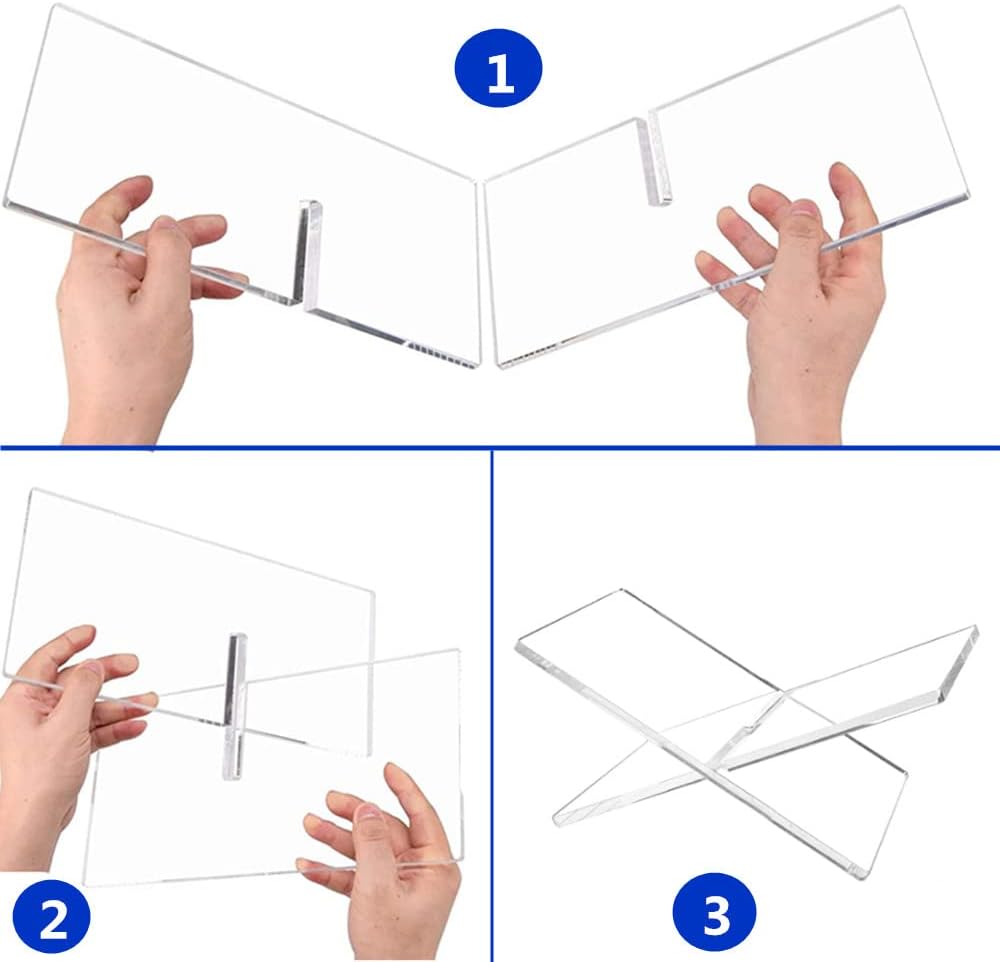 1

2

3