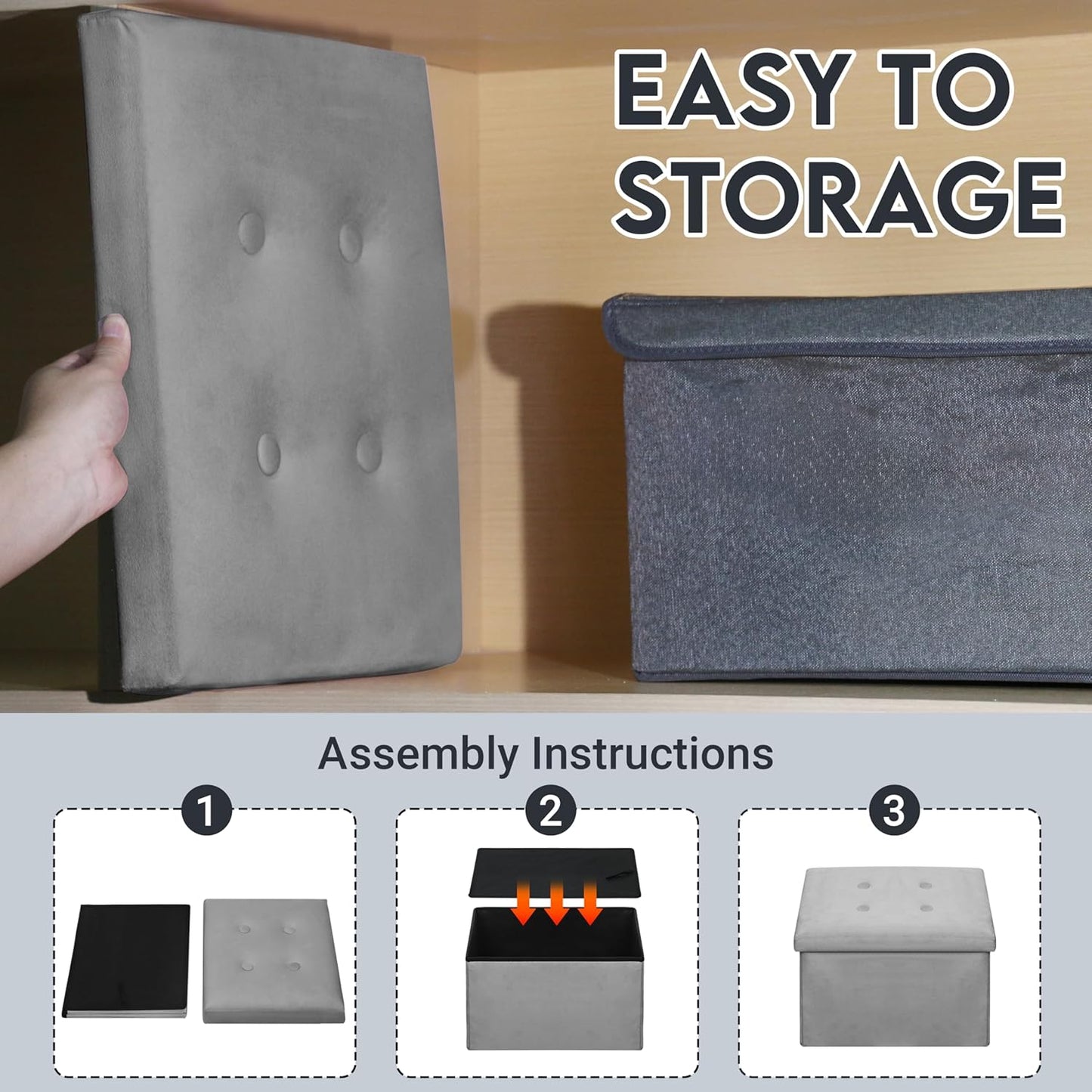 EASY TO STORAGE

Assembly Instructions

1

2

3