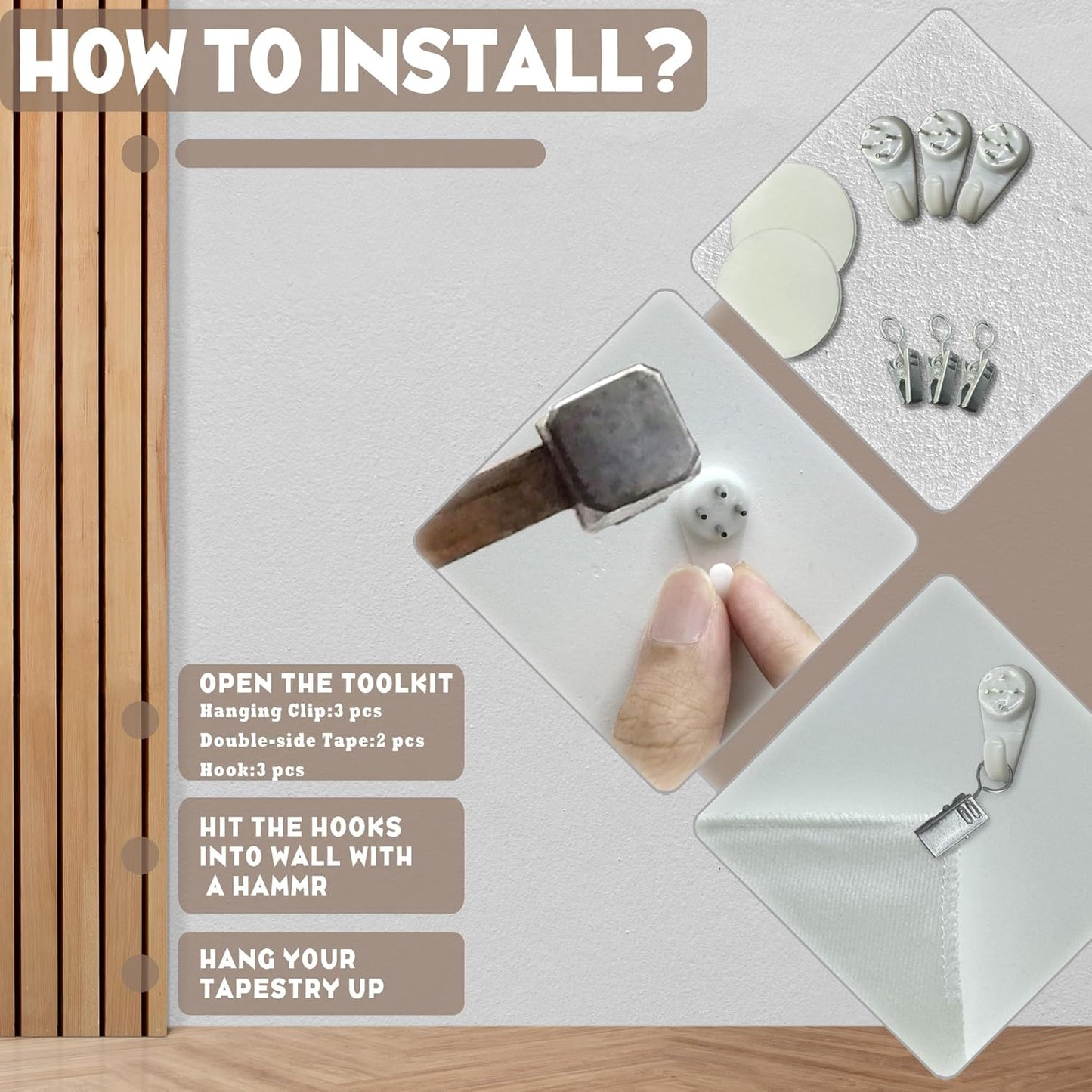 HOW TO INSTALL?

OPEN THE TOOLKIT
Hanging Clip:3 pcs
Double-side Tape:2 pcs
Hook:3 pcs

HIT THE HOOKS INTO WALL WITH A HAMMR

HANG YOUR TAPESTRY UP