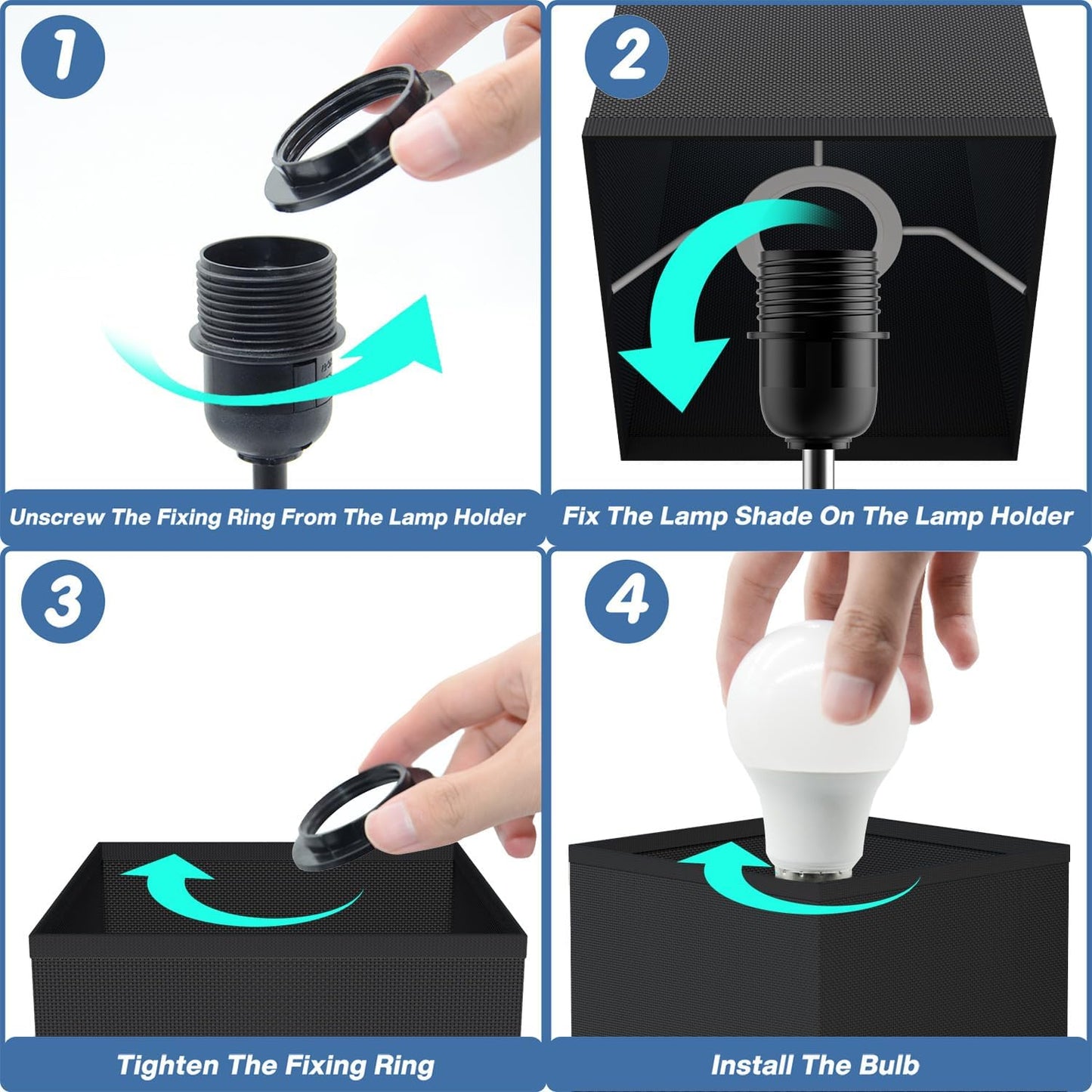 1
Unscrew The Fixing Ring From The Lamp Holder

2
Fix The Lamp Shade On The Lamp Holder

3
Tighten The Fixing Ring

4
Install The Bulb