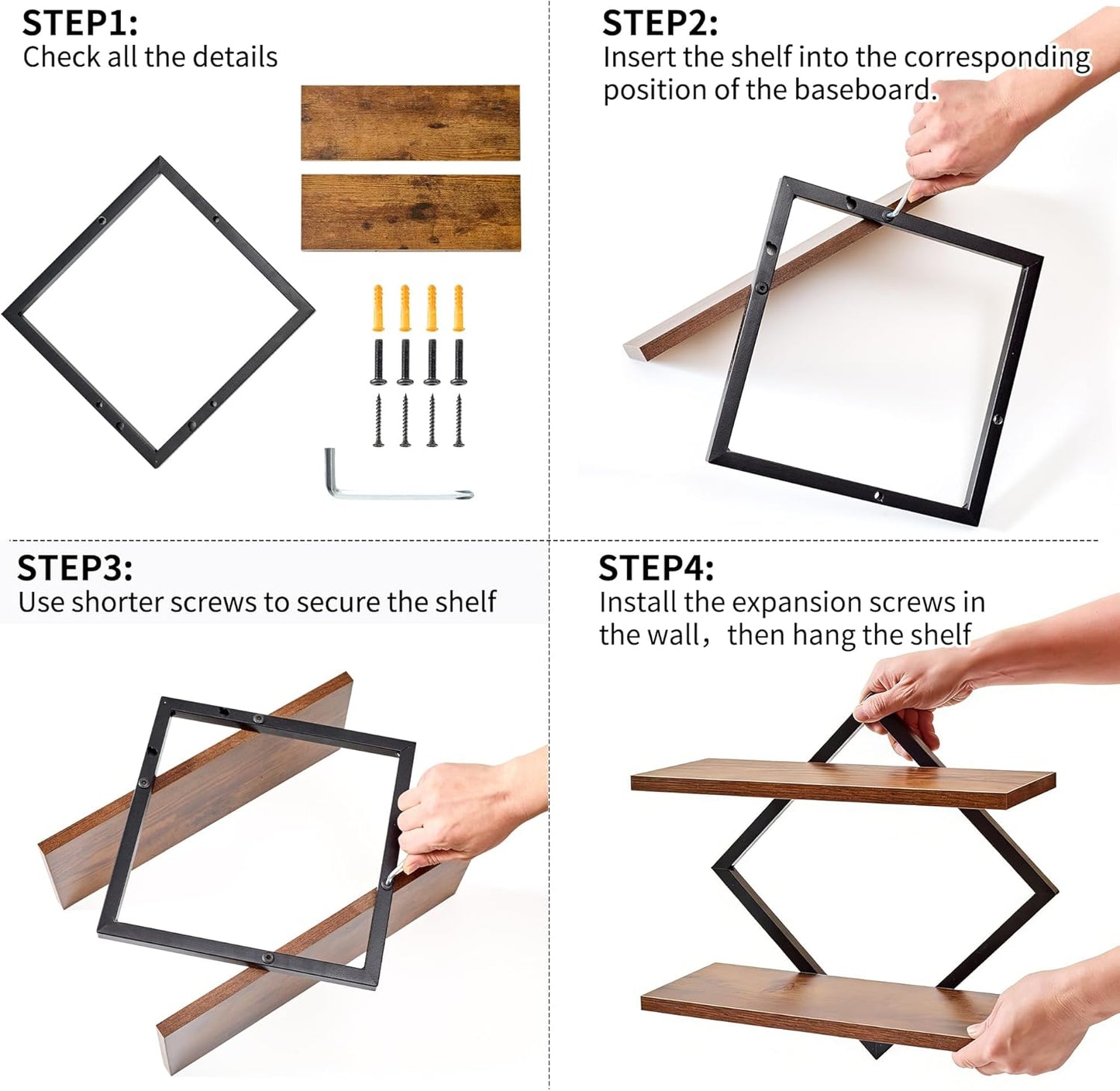 STEP1:
Check all the details

STEP2:
Insert the shelf into the corresponding position of the baseboard.

STEP3:
Use shorter screws to secure the shelf

STEP4:
Install the expansion screws in the wall，then hang the shelf