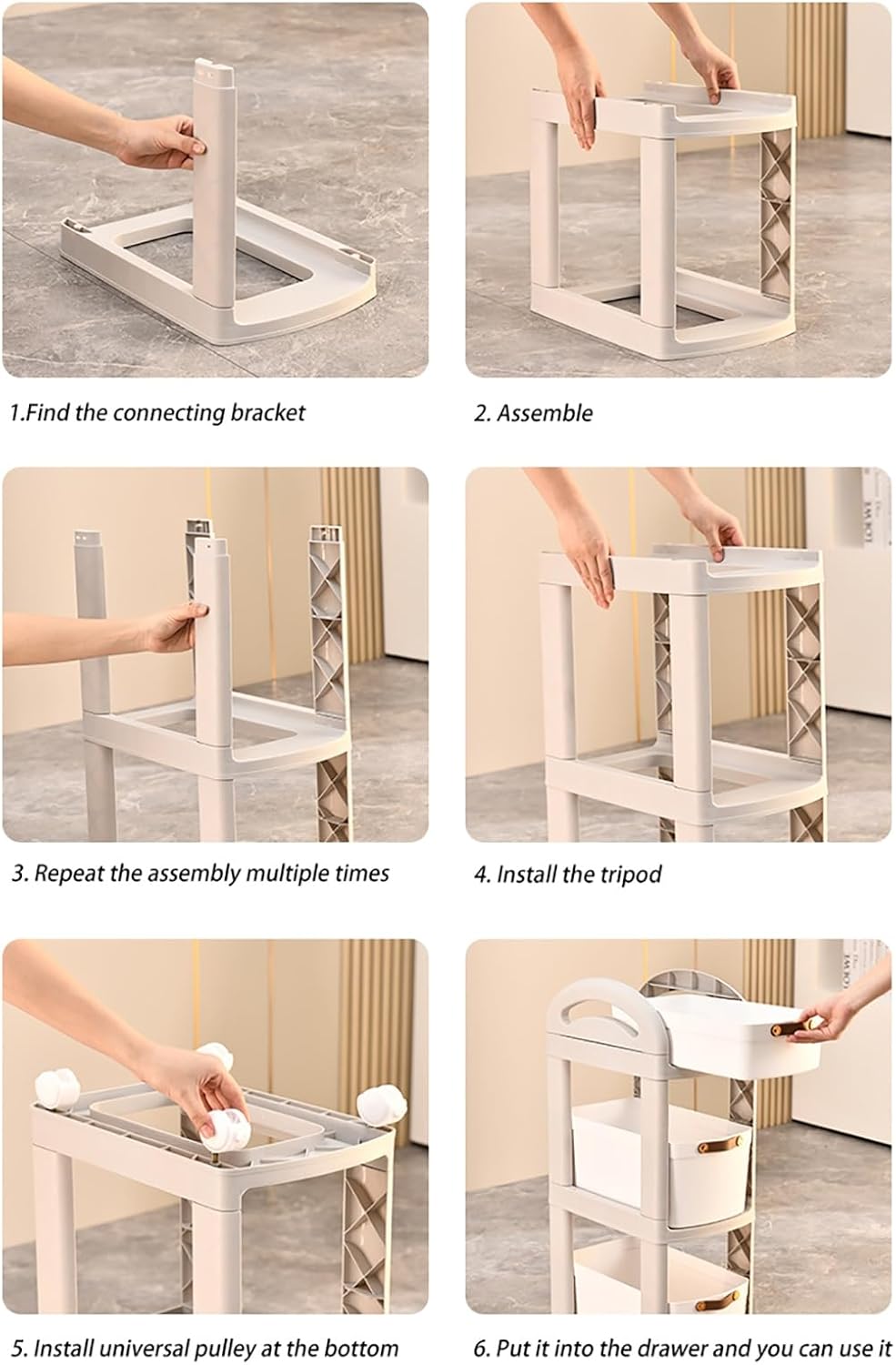 1.Find the connecting bracket

2. Assemble

3. Repeat the assembly multiple times

4. Install the tripod

5. Install universal pulley at the bottom

6. Put it into the drawer and you can use it