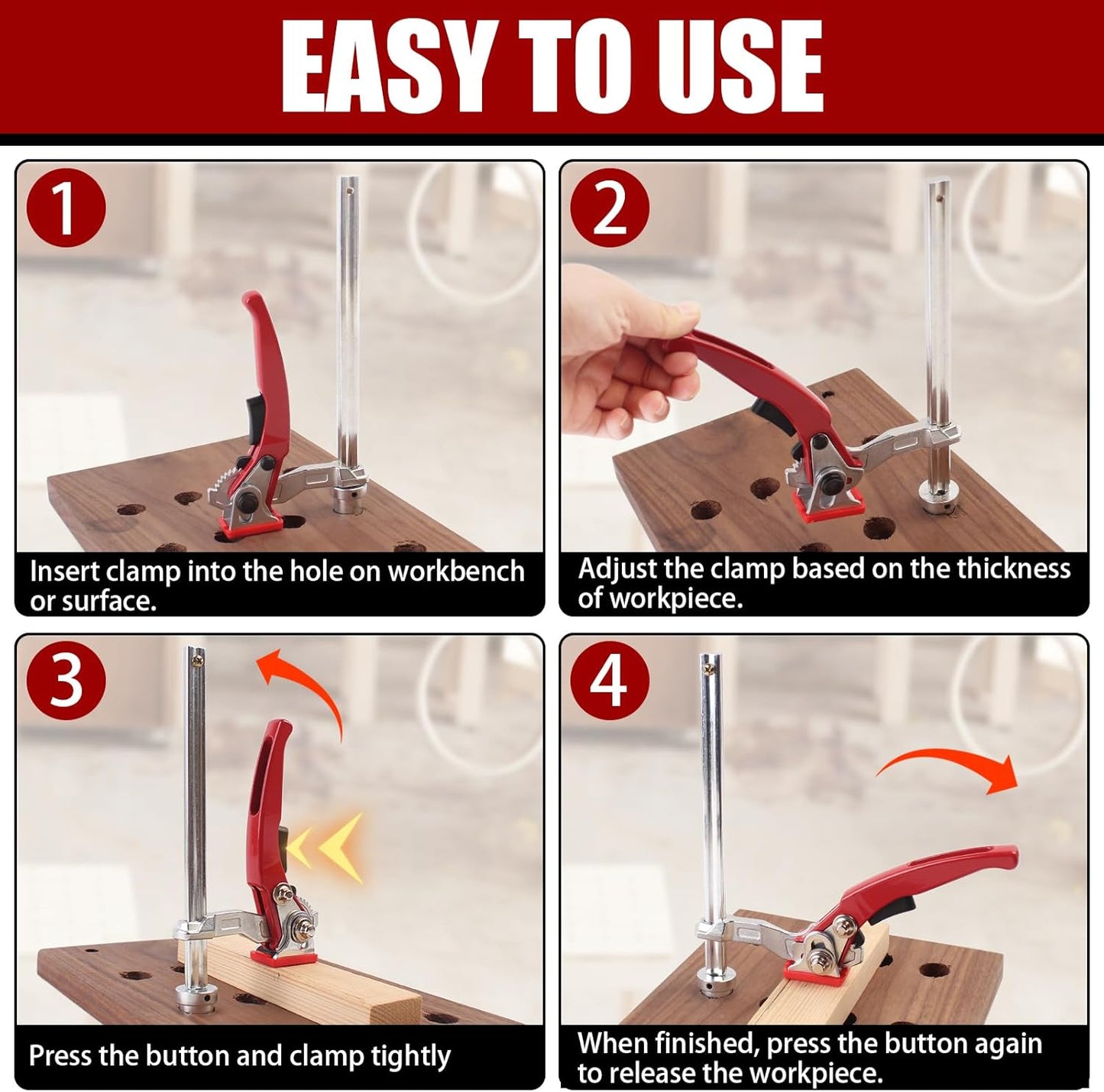 EASY TO USE

1

Insert clamp into the hole on workbench or surface.

2

Adjust the clamp based on the thickness of workpiece.

3

Press the button and clamp tightly

4

When finished, press the button again to release the workpiece.