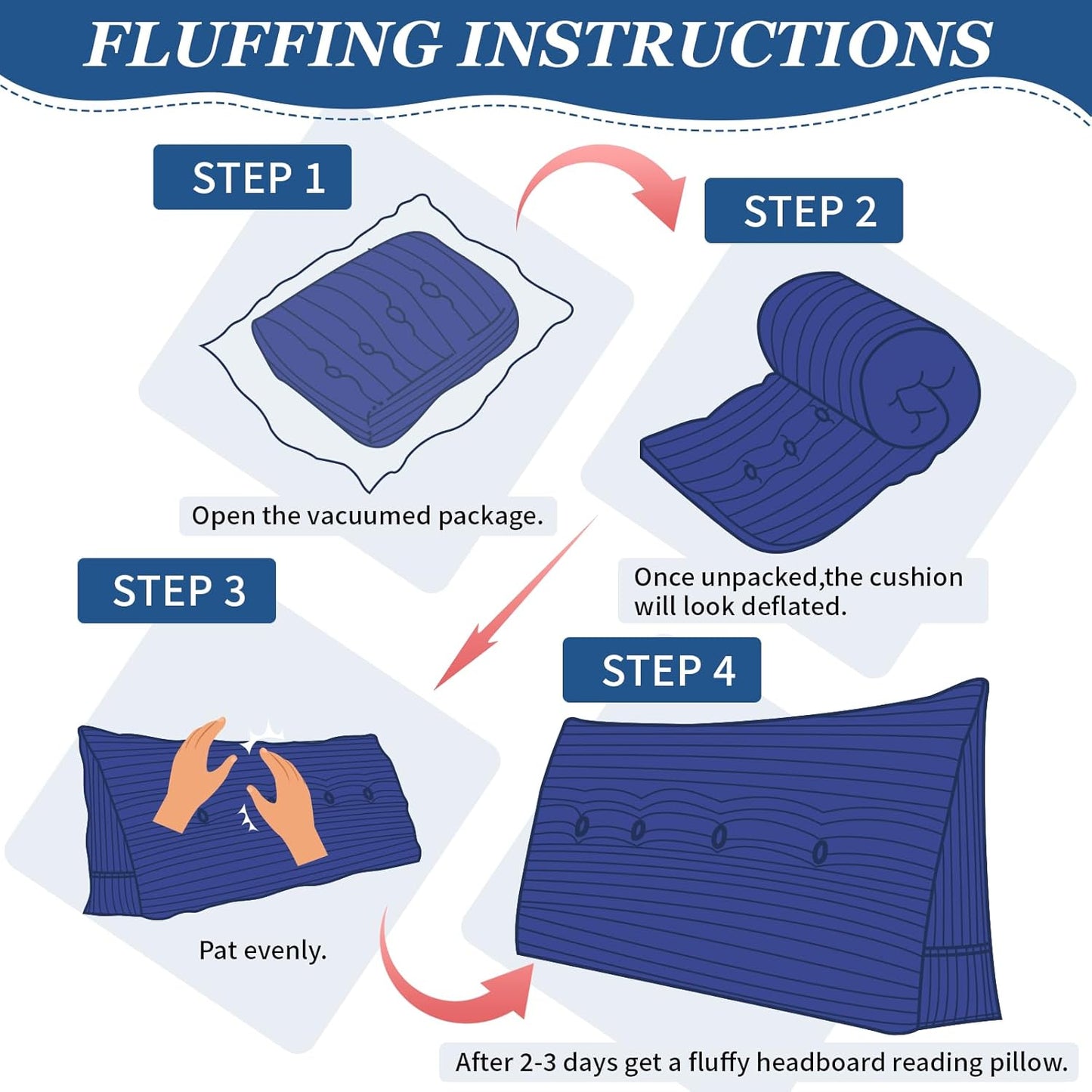 FLUFFING INSTRUCTIONS

STEP 1

Open the vacuumed package.

STEP 2

Once unpacked,the cushion will look deflated.

STEP 3

Pat evenly.

STEP 4

After 2-3 days get a fluffy headboard reading pillow.