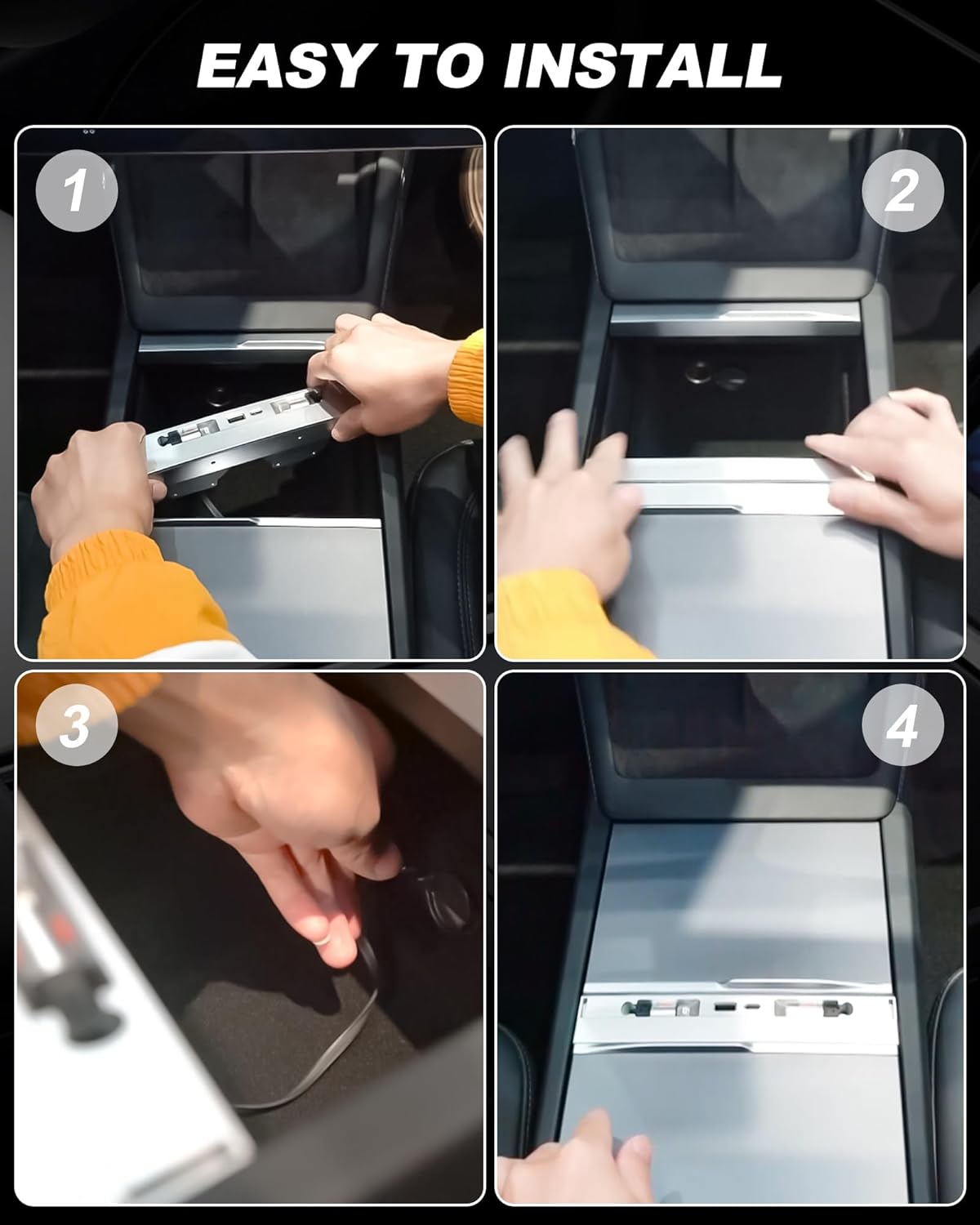 EASY TO INSTALL

1

2

3

4