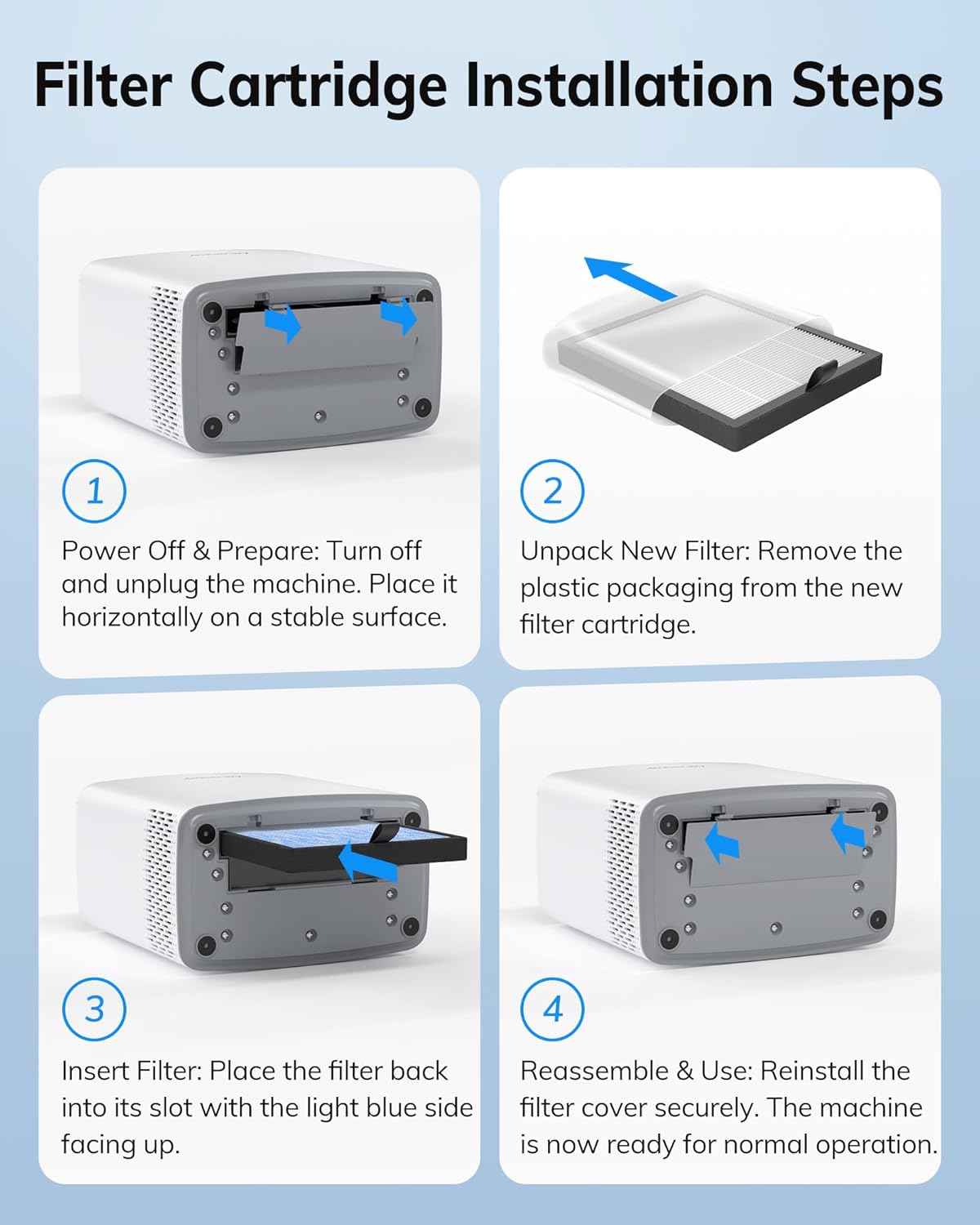 Filter Cartridge Installation Steps

1

Power Off & Prepare: Turn off and unplug the machine. Place it horizontally on a stable surface.

2

Unpack New Filter: Remove the plastic packaging from the new filter cartridge.

3

Insert Filter: Place the filter back into its slot with the light blue side facing up.

4

Reassemble & Use: Reinstall the filter cover securely. The machine is now ready for normal operation.