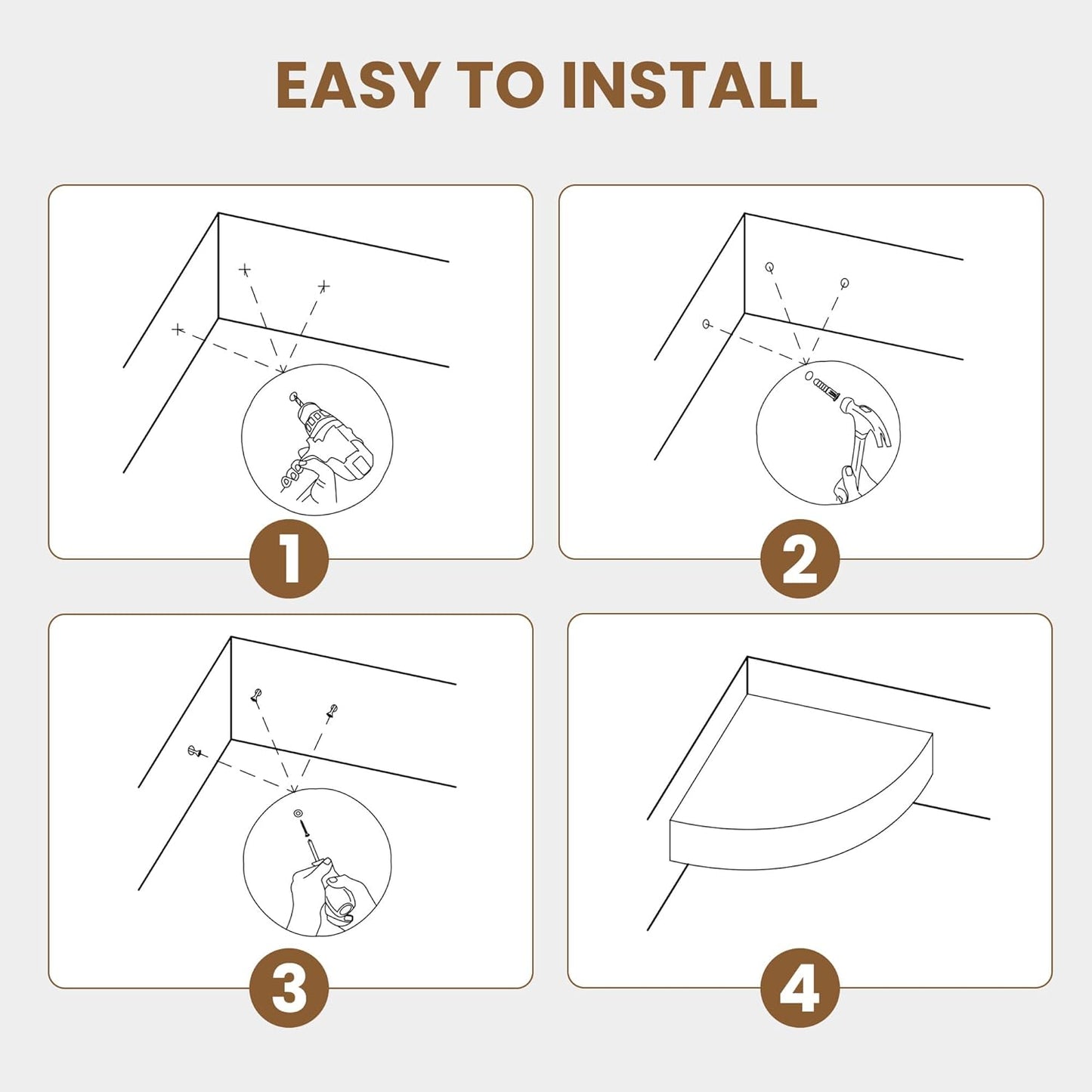 EASY TO INSTALL

1

2

3

4