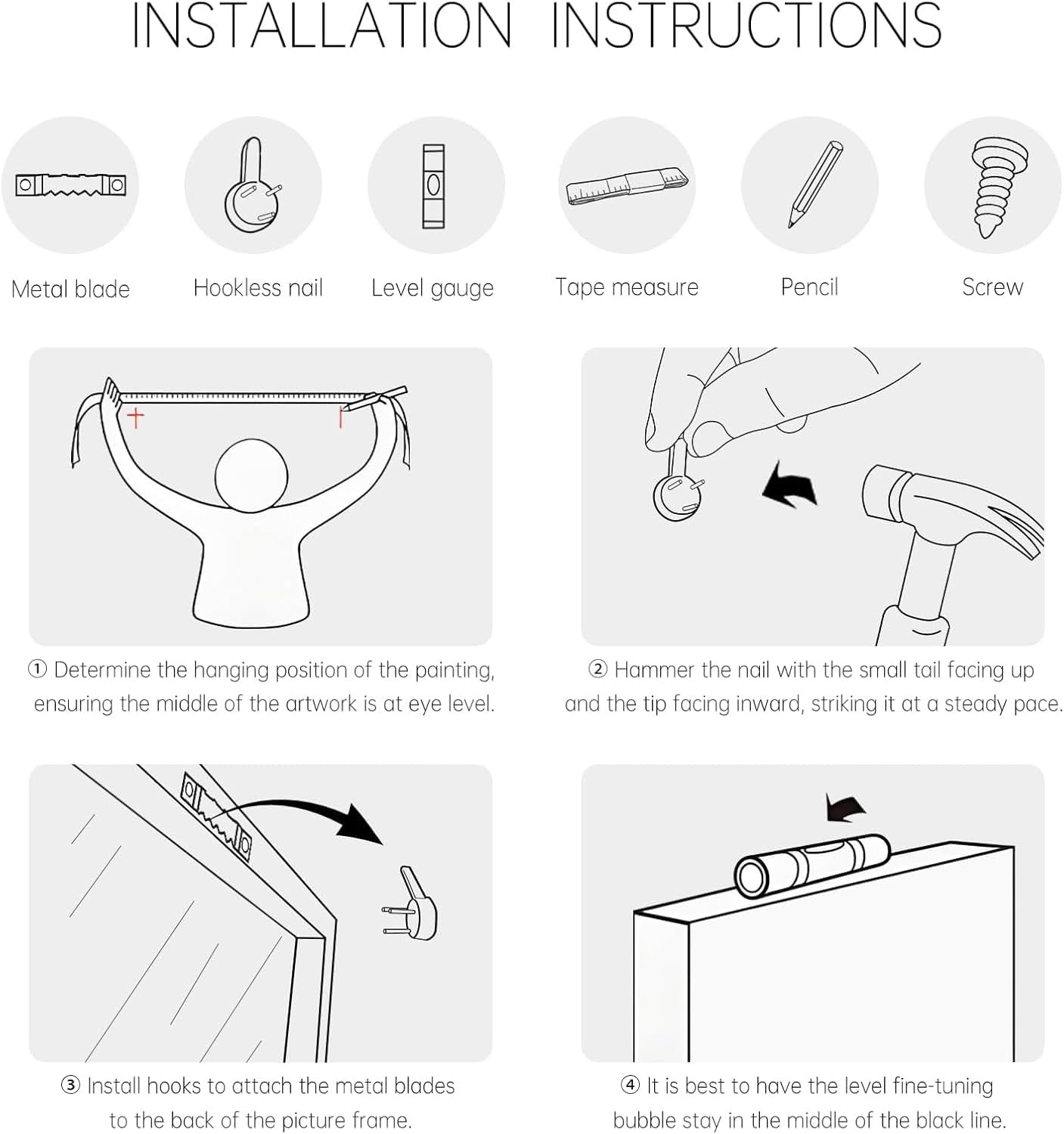 INSTALLATION INSTRUCTIONS

Metal blade

Hookless nail

Level gauge

Tape measure

Pencil

Screw

① Determine the hanging position of the painting, ensuring the middle of the artwork is at eye level.

② Hammer the nail with the small tail facing up and the tip facing inward, striking it at a steady pace.

③ Install hooks to attach the metal blades to the back of the picture frame.

④ It is best to have the level fine-tuning bubble stay in the middle of the black line.