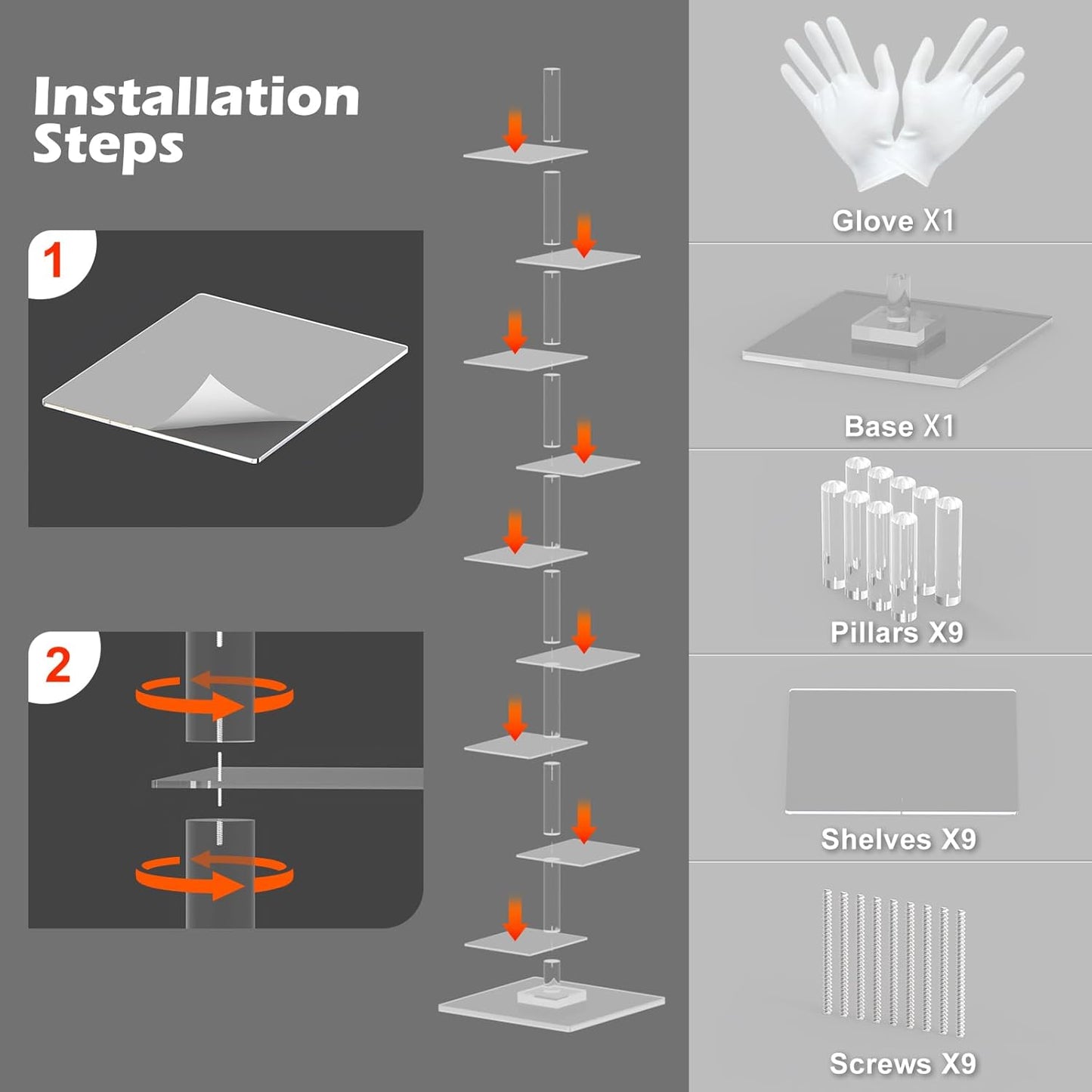 Installation Steps

1

2

Glove X1

Base X1

Pillars X9

Shelves X9

Screws X9